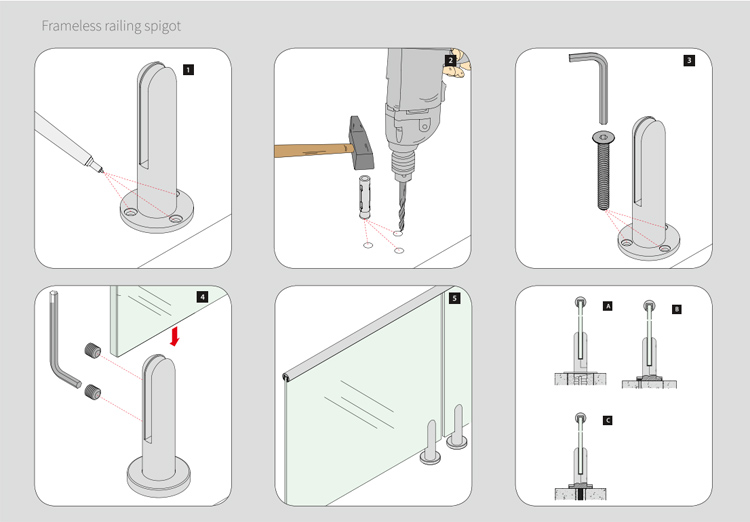 Frameless railing spigot

1

2

3

4

5

A

B

C