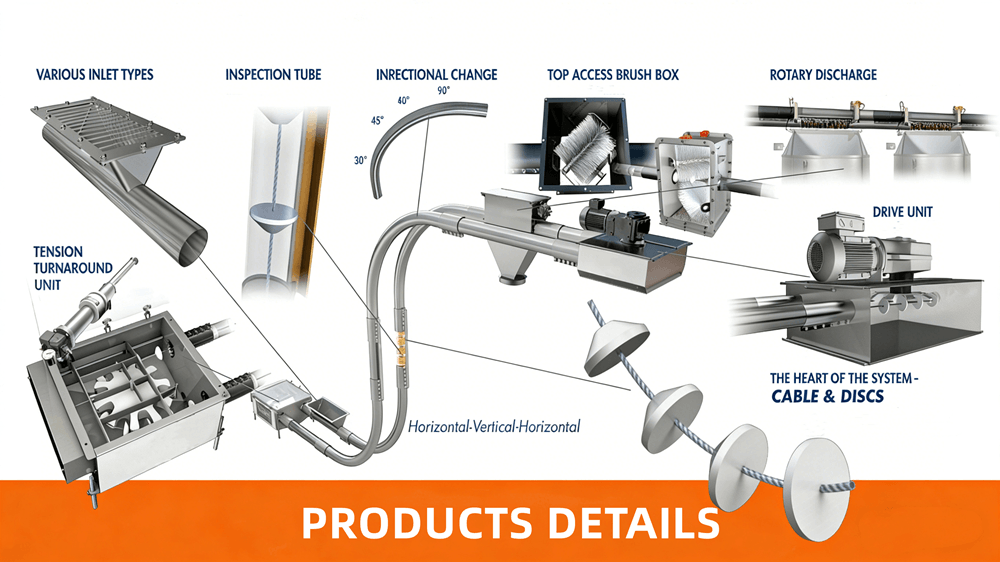 VARIOUS INLET TYPES

INSPECTION TUBE

INRECTIONAL CHANGE

90°

40°

45°

30°

TOP ACCESS BRUSH BOX

ROTARY DISCHARGE

DRIVE UNIT

TENSION TURNAROUND UNIT

THE HEART OF THE SYSTEM - CABLE & DISCS

Horizontal-Vertical-Horizontal

PRODUCTS DETAILS