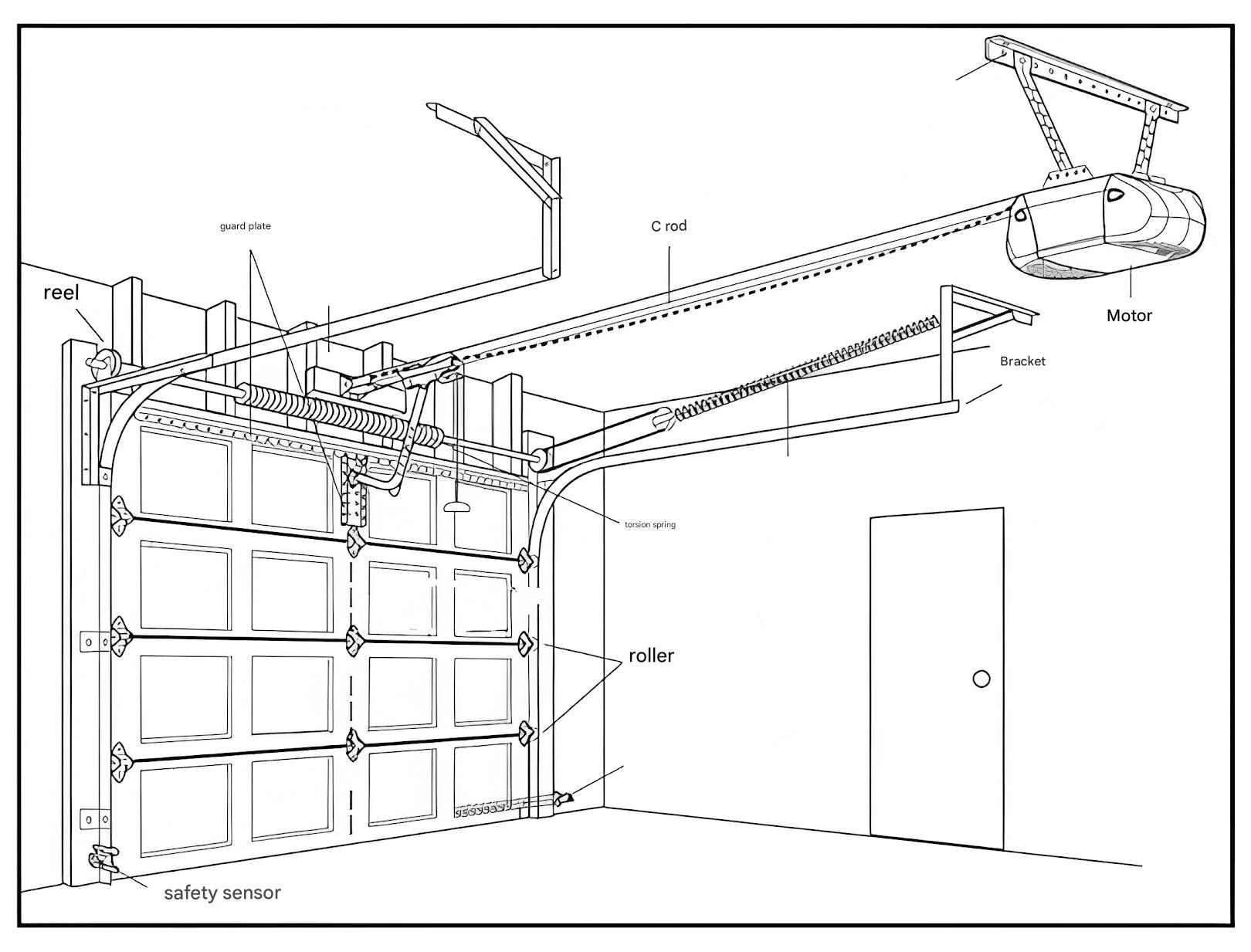 guard plate

C rod

reel

Motor

Bracket

torsion spring

roller

safety sensor