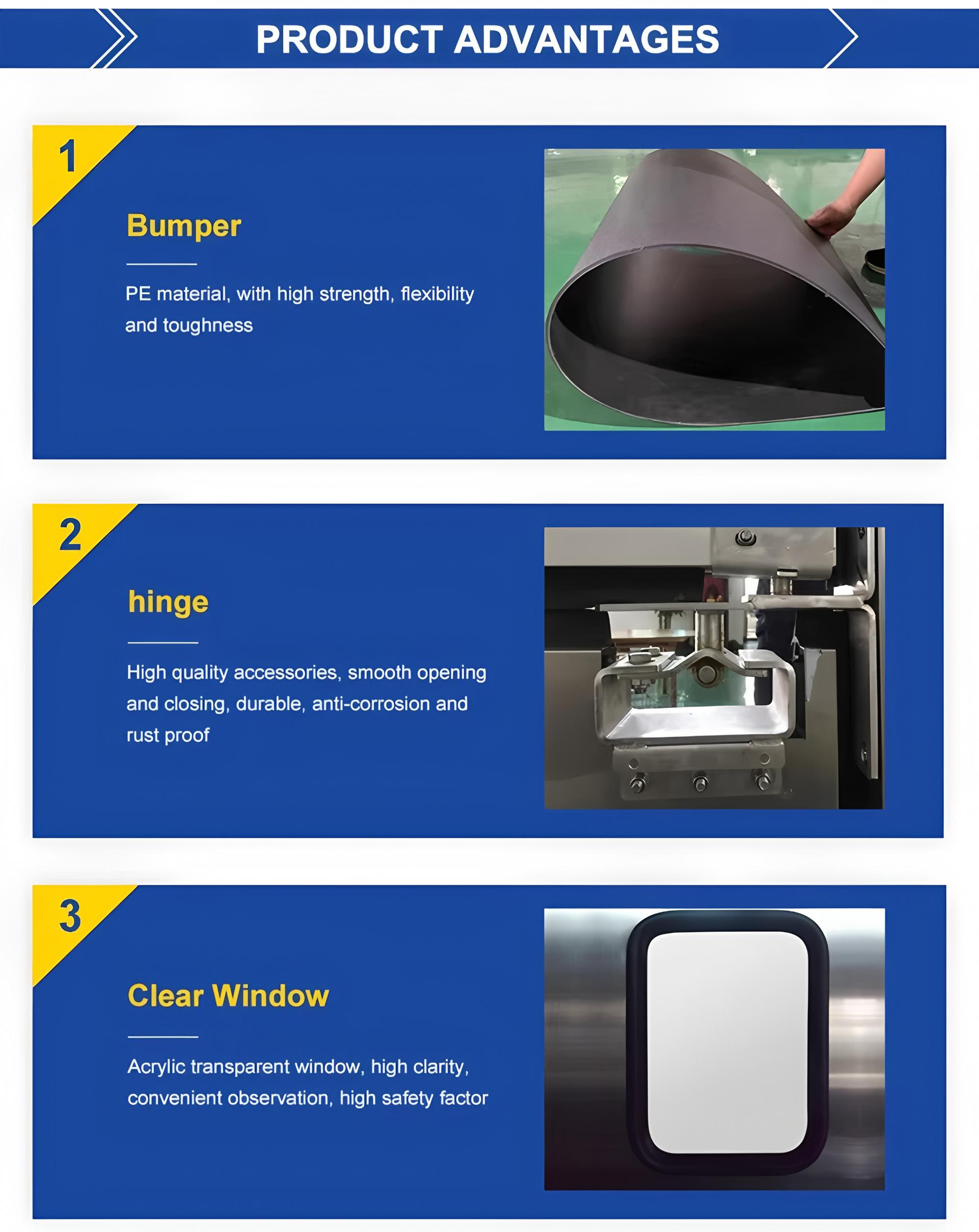 PRODUCT ADVANTAGES

1

Bumper

PE material, with high strength, flexibility and toughness

2

hinge

High quality accessories, smooth opening and closing, durable, anti-corrosion and rust proof

3

Clear Window

Acrylic transparent window, high clarity, convenient observation, high safety factor