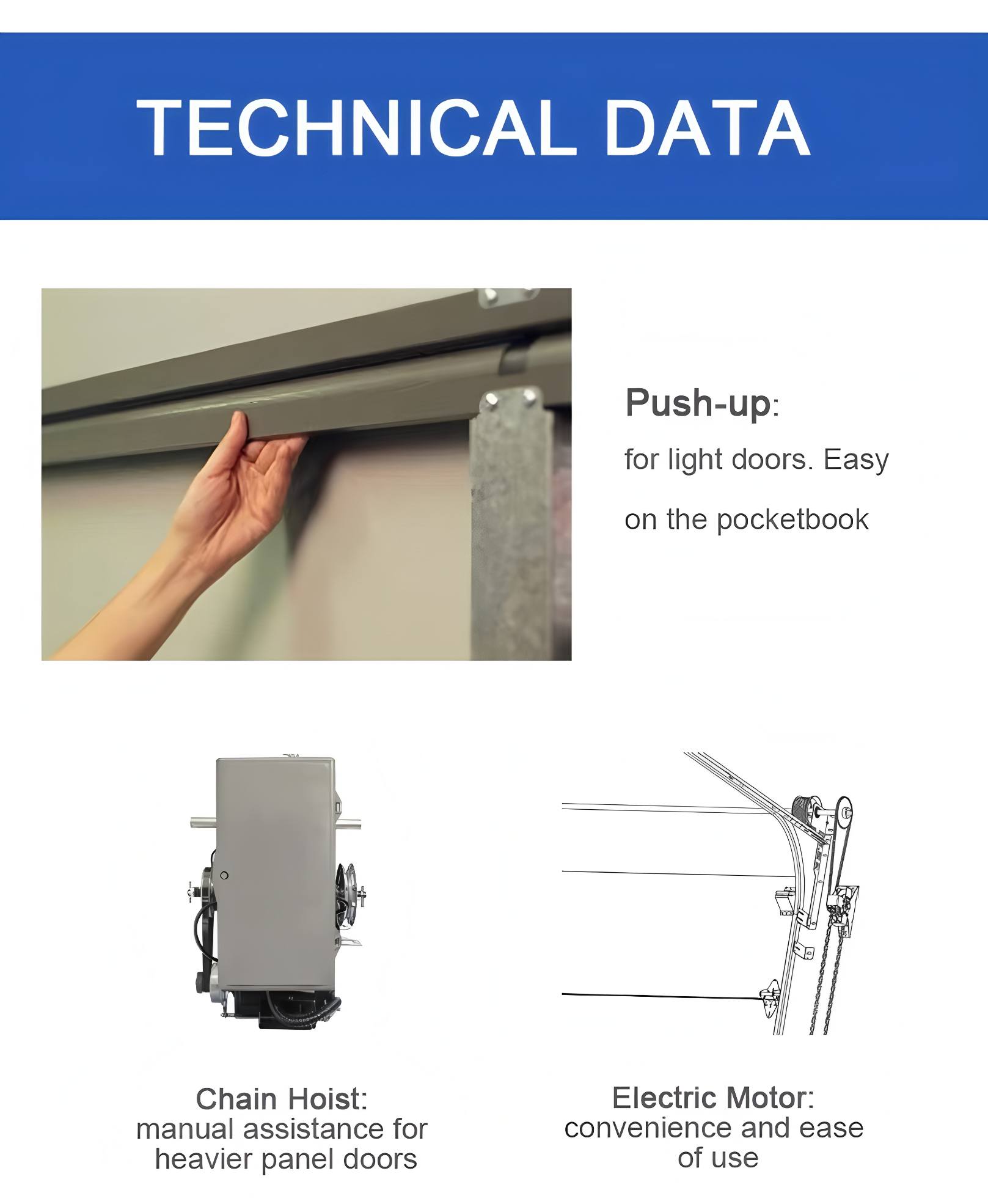 TECHNICAL DATA

Push-up:
for light doors. Easy on the pocketbook

Chain Hoist:
manual assistance for heavier panel doors

Electric Motor:
convenience and ease of use