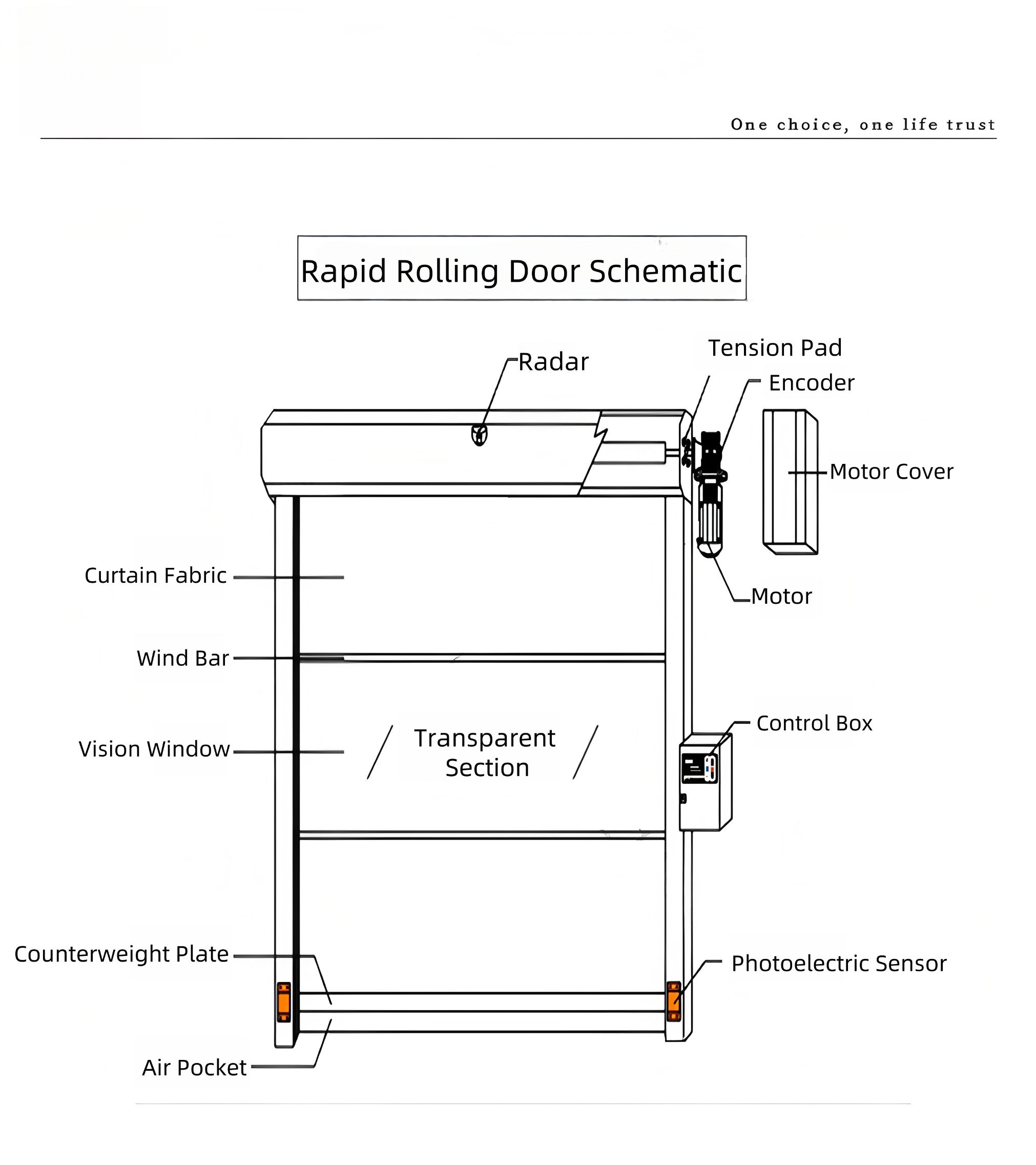 One choice, one life trust

Rapid Rolling Door Schematic

Radar

Tension Pad

Encoder

Motor Cover

Motor

Curtain Fabric

Wind Bar

Vision Window

Transparent Section

Control Box

Counterweight Plate

Photoelectric Sensor

Air Pocket