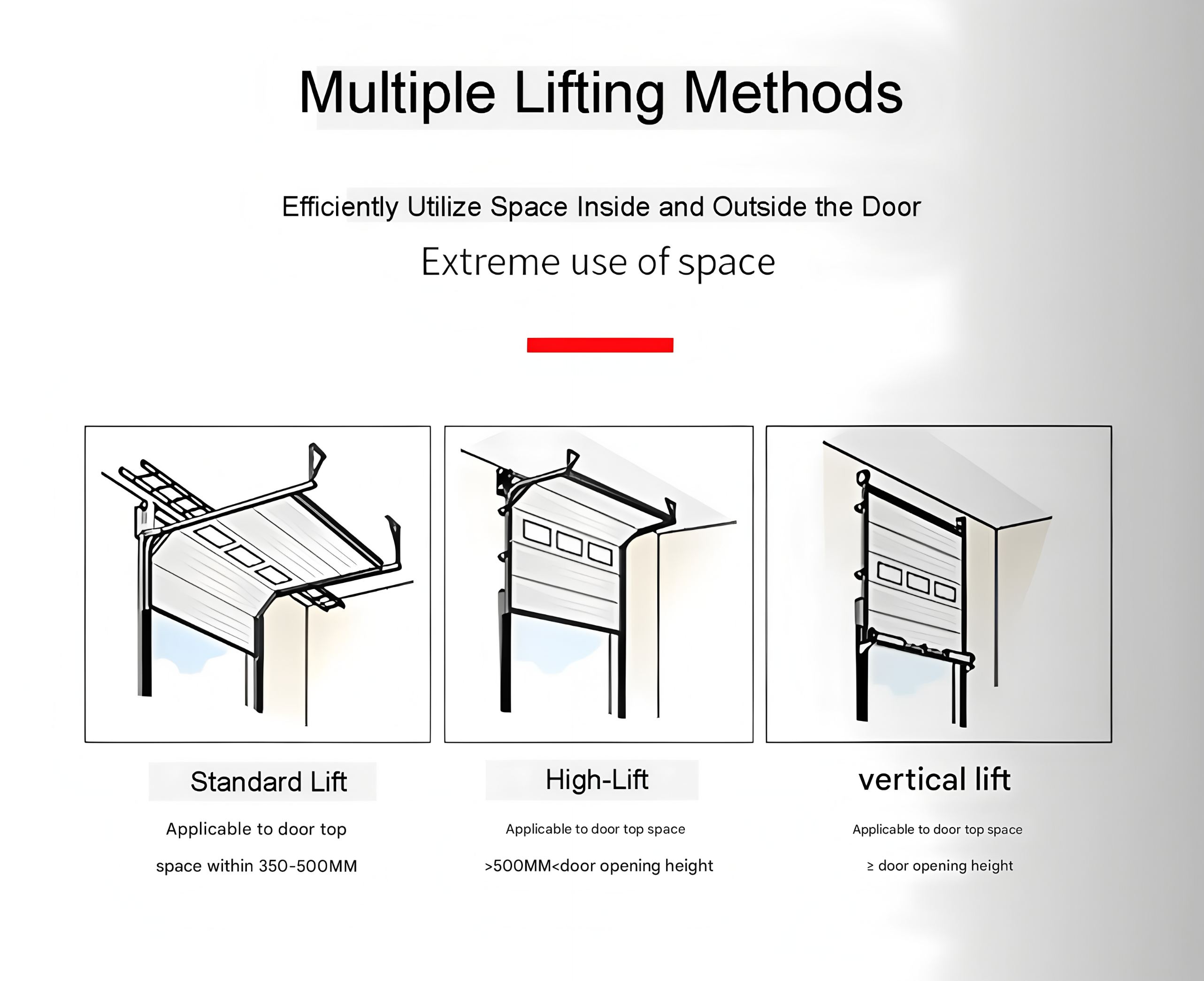 Multiple Lifting Methods

Efficiently Utilize Space Inside and Outside the Door

Extreme use of space

Standard Lift

Applicable to door top space within 350-500MM

High-Lift

Applicable to door top space >500MM<door opening height

vertical lift

Applicable to door top space ≥ door opening height