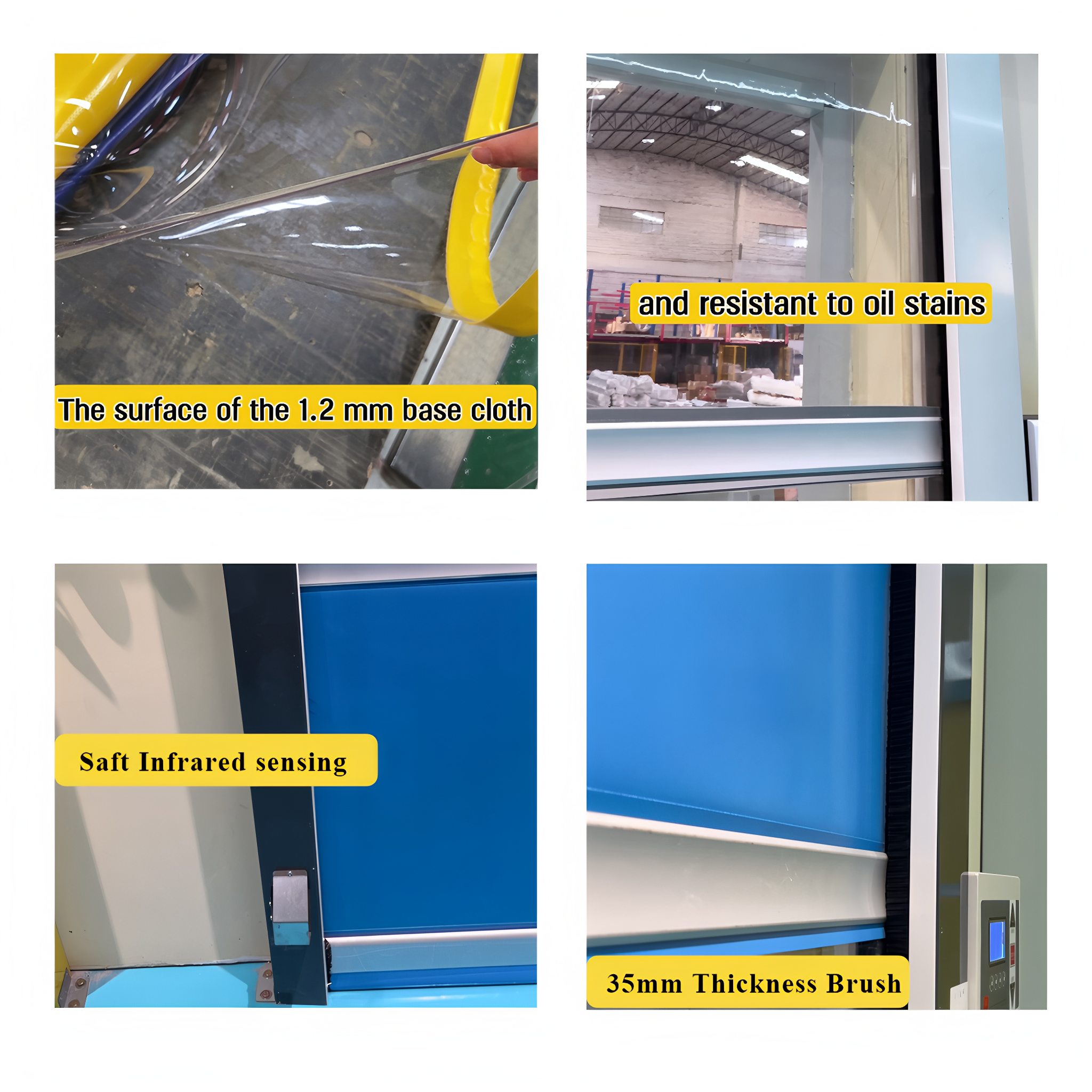 The surface of the 1.2 mm base cloth

and resistant to oil stains

Saft Infrared sensing

35mm Thickness Brush