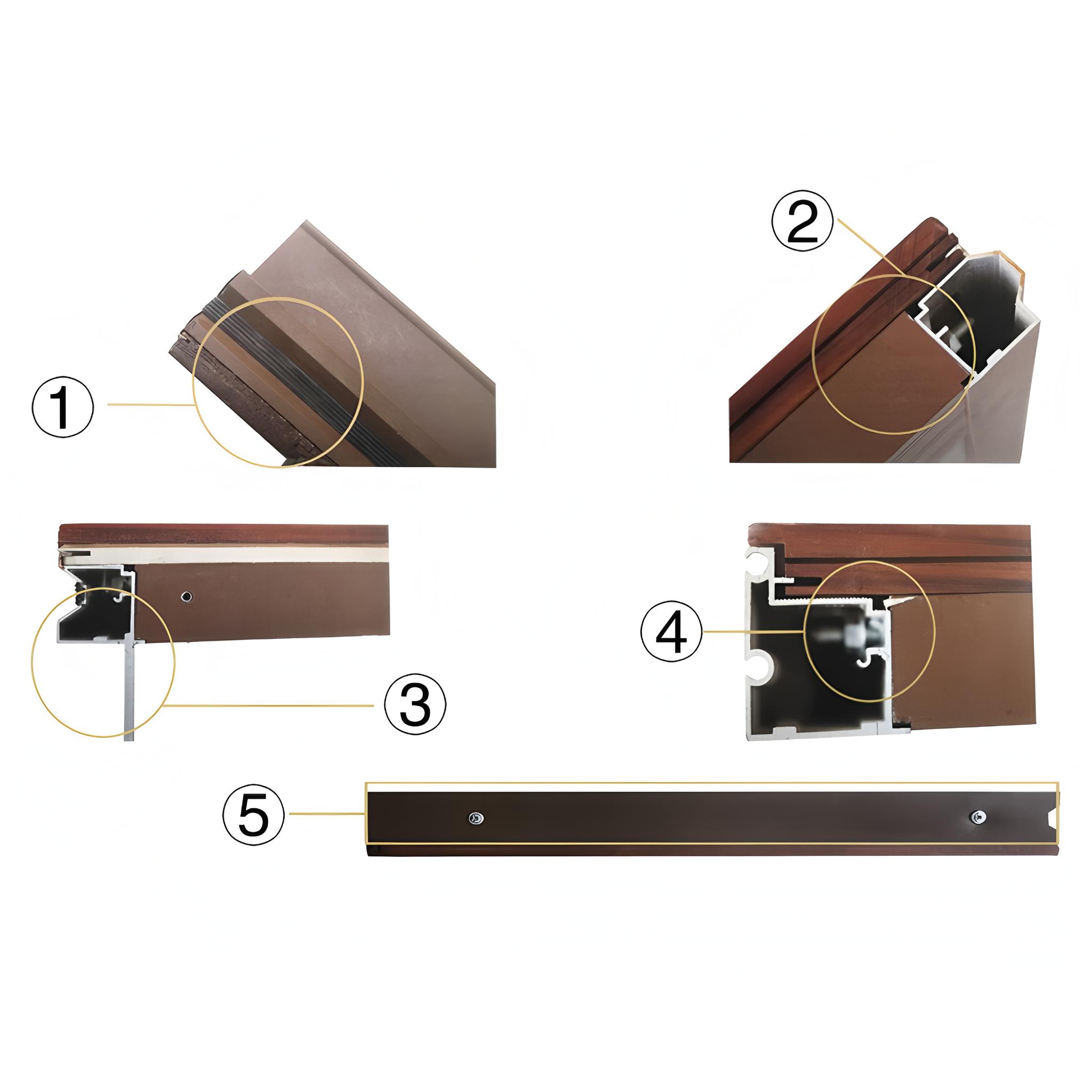 1
2
3
4
5