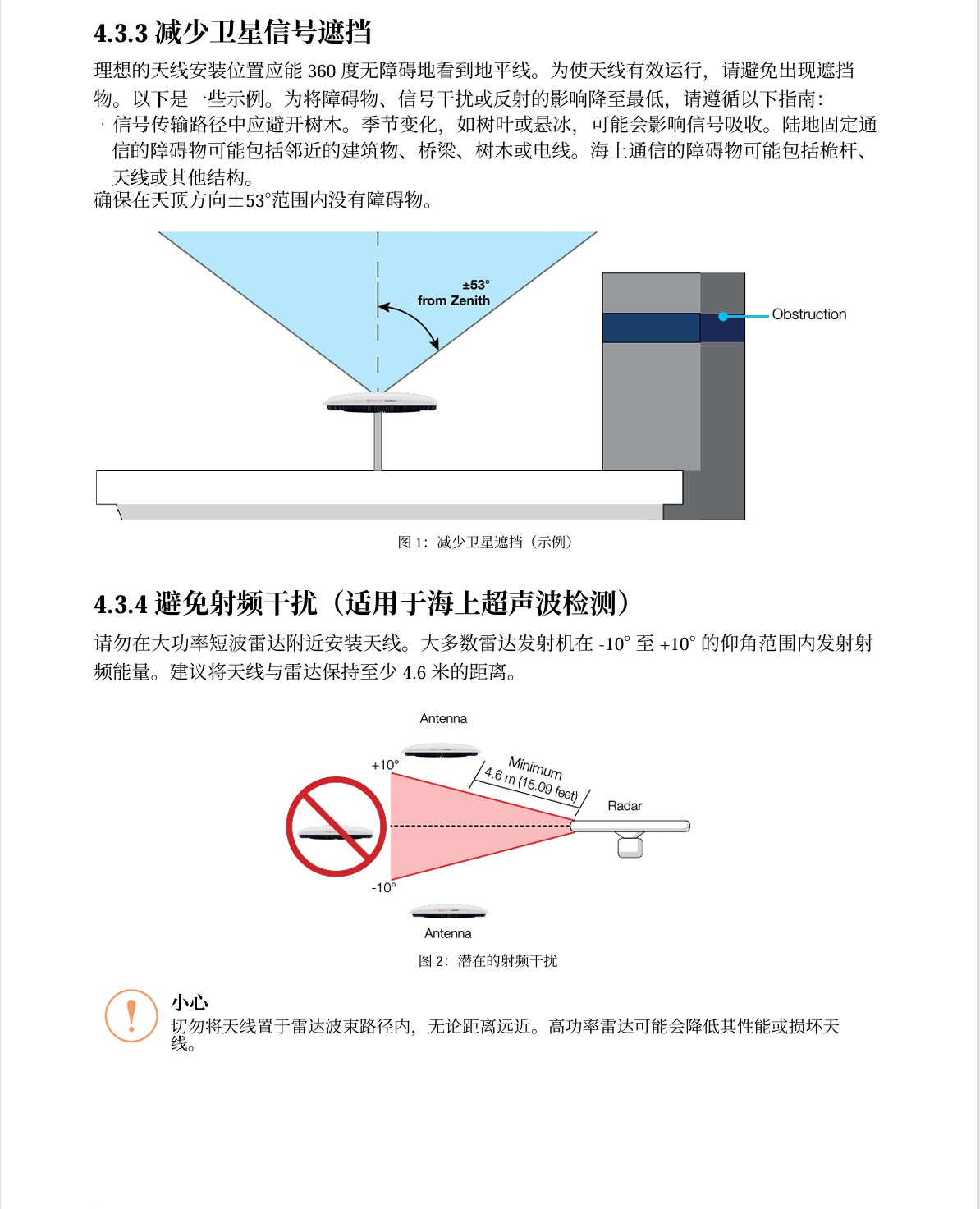 4.3.3 减少卫星信号遮挡

理想的天线安装位置应能 360 度无障碍地看到地平线。为使天线有效运行，请避免出现遮挡物。以下是一些示例。为将障碍物、信号干扰或反射的影响降至最低，请遵循以下指南：

· 信号传输路径中应避开树木。季节变化，如树叶或悬冰，可能会影响信号吸收。陆地固定通信的障碍物可能包括邻近的建筑物、桥梁、树木或电线。海上通信的障碍物可能包括桅杆、天线或其他结构。

确保在天顶方向±53°范围内没有障碍物。

±53°
from Zenith

Obstruction

图 1：减少卫星遮挡（示例）

4.3.4 避免射频干扰（适用于海上超声波检测）

请勿在大功率短波雷达附近安装天线。大多数雷达发射机在 -10° 至 +10° 的仰角范围内发射射频能量。建议将天线与雷达保持至少 4.6 米的距离。

Antenna
+10°
Minimum
4.6 m (15.09 feet)
Radar
-10°
Antenna

图 2：潜在的射频干扰

小心
切勿将天线置于雷达波束路径内，无论距离远近。高功率雷达可能会降低其性能或损坏天线。