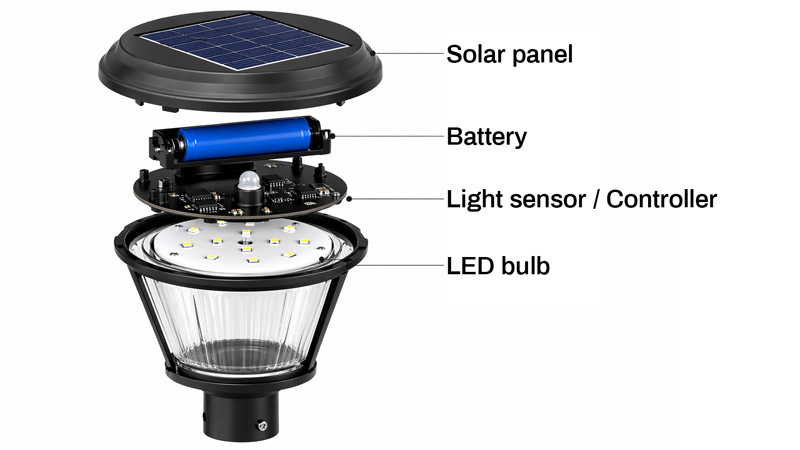 Solar panel
Battery
Light sensor / Controller
LED bulb