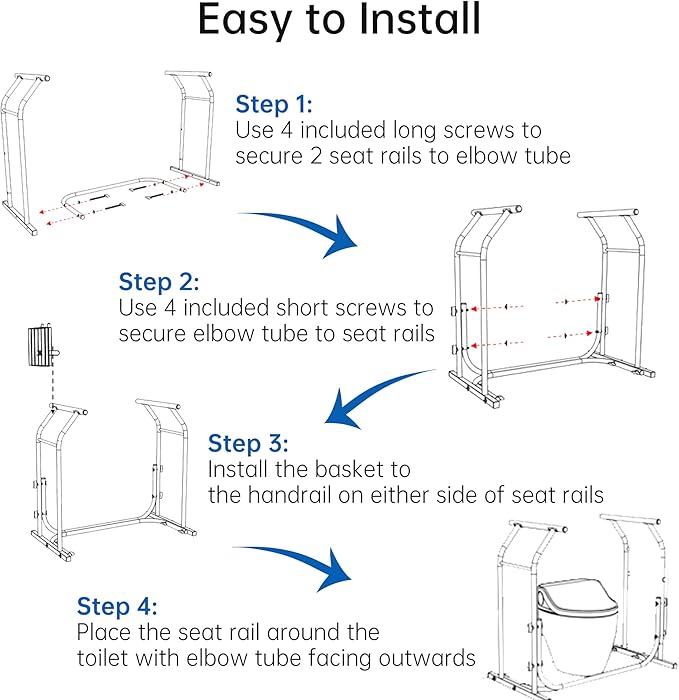 Easy to Install

Step 1:
Use 4 included long screws to secure 2 seat rails to elbow tube

Step 2:
Use 4 included short screws to secure elbow tube to seat rails

Step 3:
Install the basket to the handrail on either side of seat rails

Step 4:
Place the seat rail around the toilet with elbow tube facing outwards