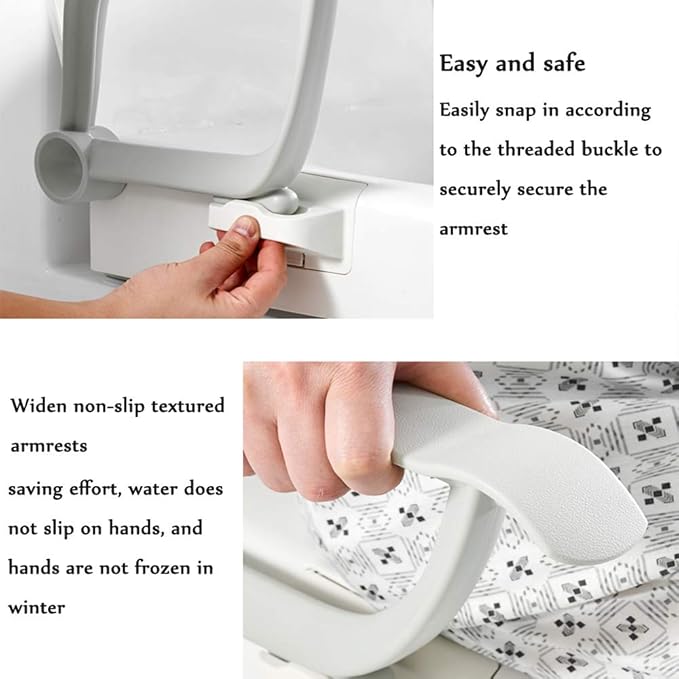 Easy and safe

Easily snap in according to the threaded buckle to securely secure the armrest

Widen non-slip textured armrests

saving effort, water does not slip on hands, and hands are not frozen in winter