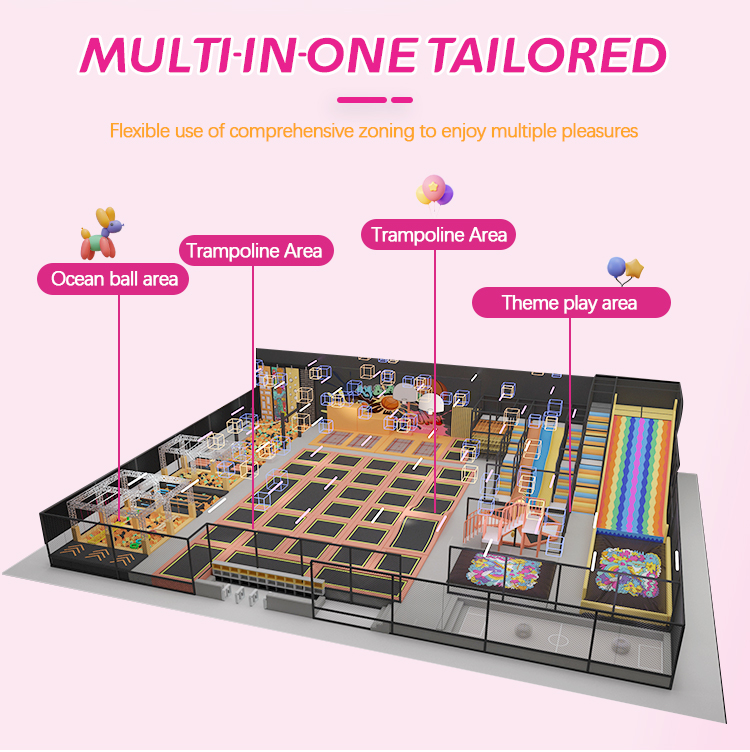 MULTI-IN-ONE TAILORED

Flexible use of comprehensive zoning to enjoy multiple pleasures

Ocean ball area

Trampoline Area

Trampoline Area

Theme play area