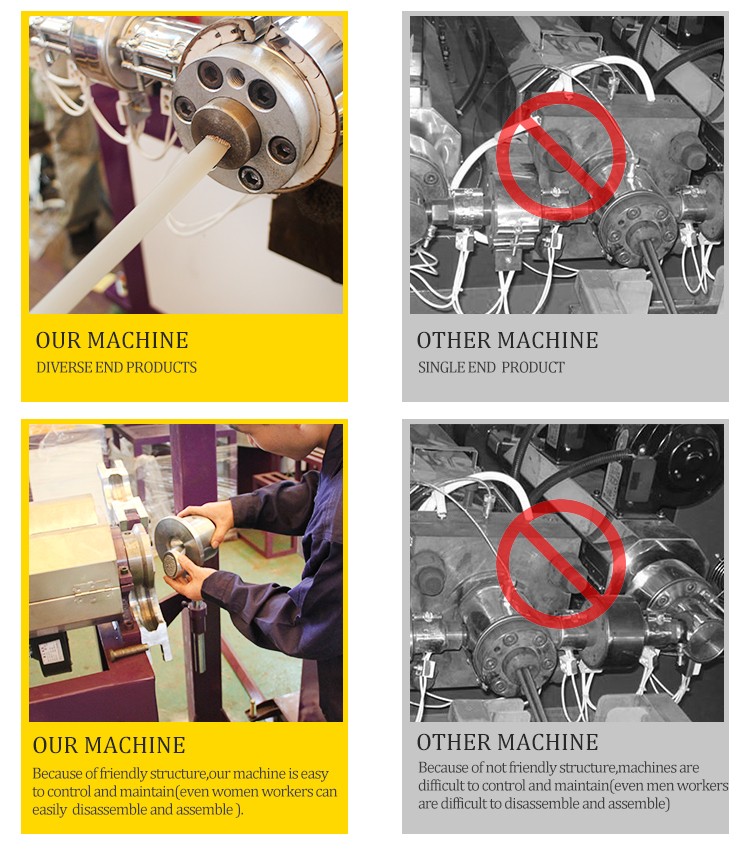 OUR MACHINE
DIVERSE END PRODUCTS

OTHER MACHINE
SINGLE END PRODUCT

OUR MACHINE
Because of friendly structure,our machine is easy to control and maintain(even women workers can easily disassemble and assemble ).

OTHER MACHINE
Because of not friendly structure,machines are difficult to control and maintain(even men workers are difficult to disassemble and assemble)