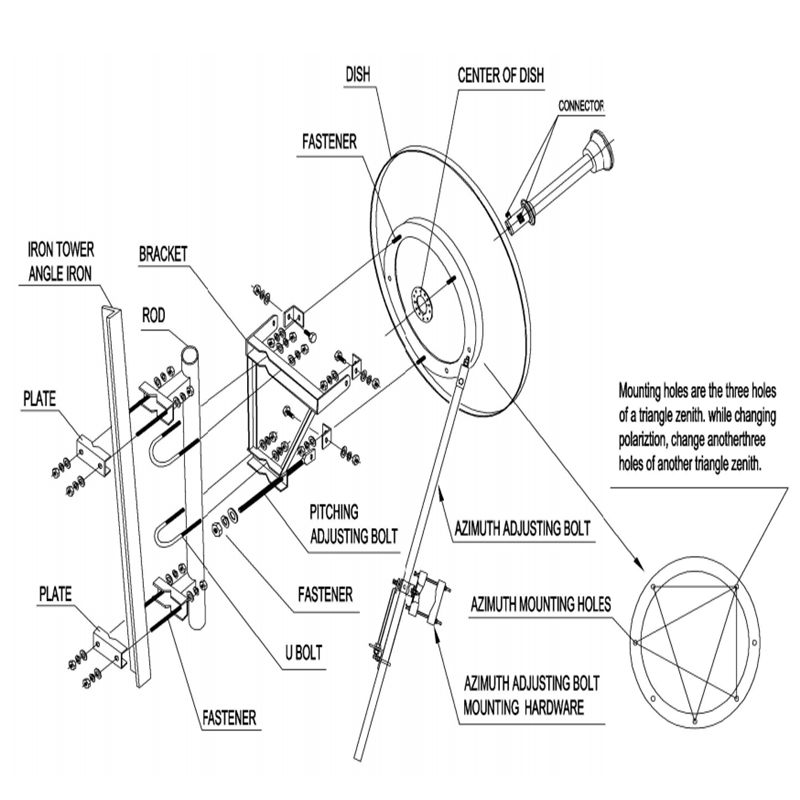 DISH
CENTER OF DISH
CONNECTOR
FASTENER
IRON TOWER
ANGLE IRON
BRACKET
ROD
PLATE
Mounting holes are the three holes of a triangle zenith. while changing polariztion, change anotherthree holes of another triangle zenith.
PITCHING
ADJUSTING BOLT
AZIMUTH ADJUSTING BOLT
FASTENER
PLATE
AZIMUTH MOUNTING HOLES
U BOLT
AZIMUTH ADJUSTING BOLT
MOUNTING HARDWARE
FASTENER