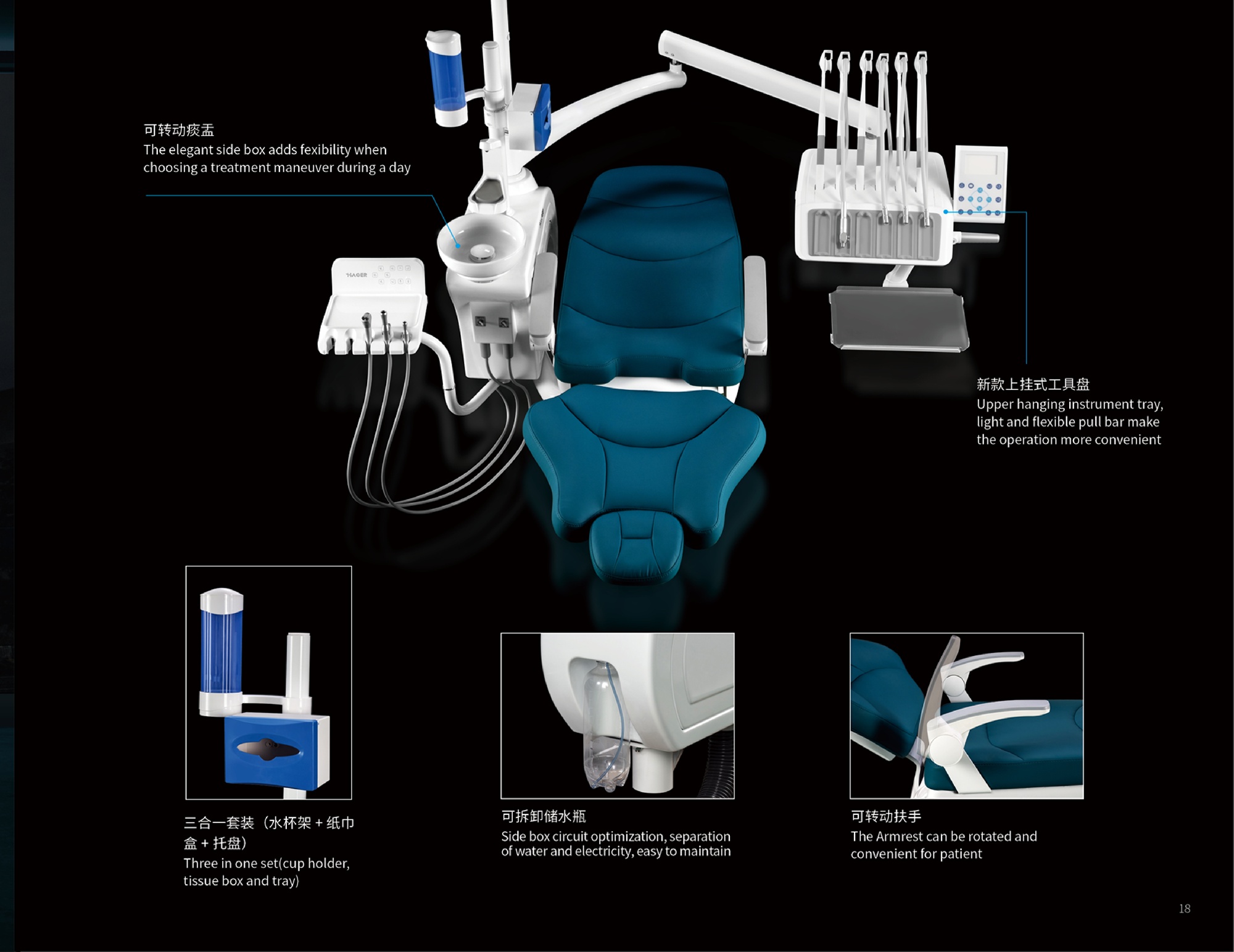 可转动痰盂
The elegant side box adds fexibility when choosing a treatment maneuver during a day

HAGER

新款上挂式工具盘
Upper hanging instrument tray, light and flexible pull bar make the operation more convenient

三合一套装（水杯架 + 纸巾盒 + 托盘）
Three in one set(cup holder, tissue box and tray)

可拆卸储水瓶
Side box circuit optimization, separation of water and electricity, easy to maintain

可转动扶手
The Armrest can be rotated and convenient for patient

18